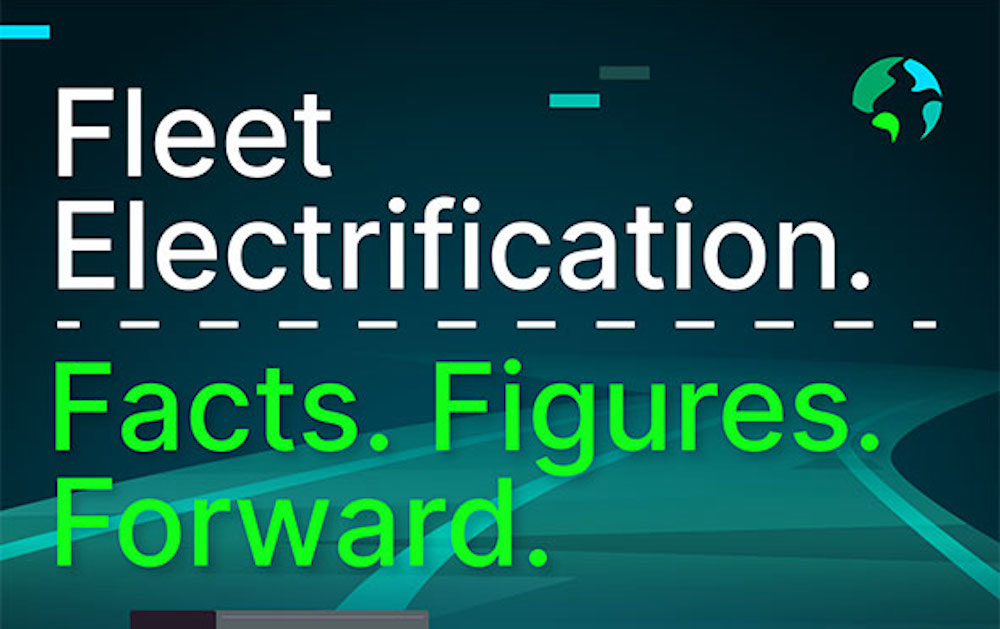 Fleet Electrification.

Facts. Figures. Forward.