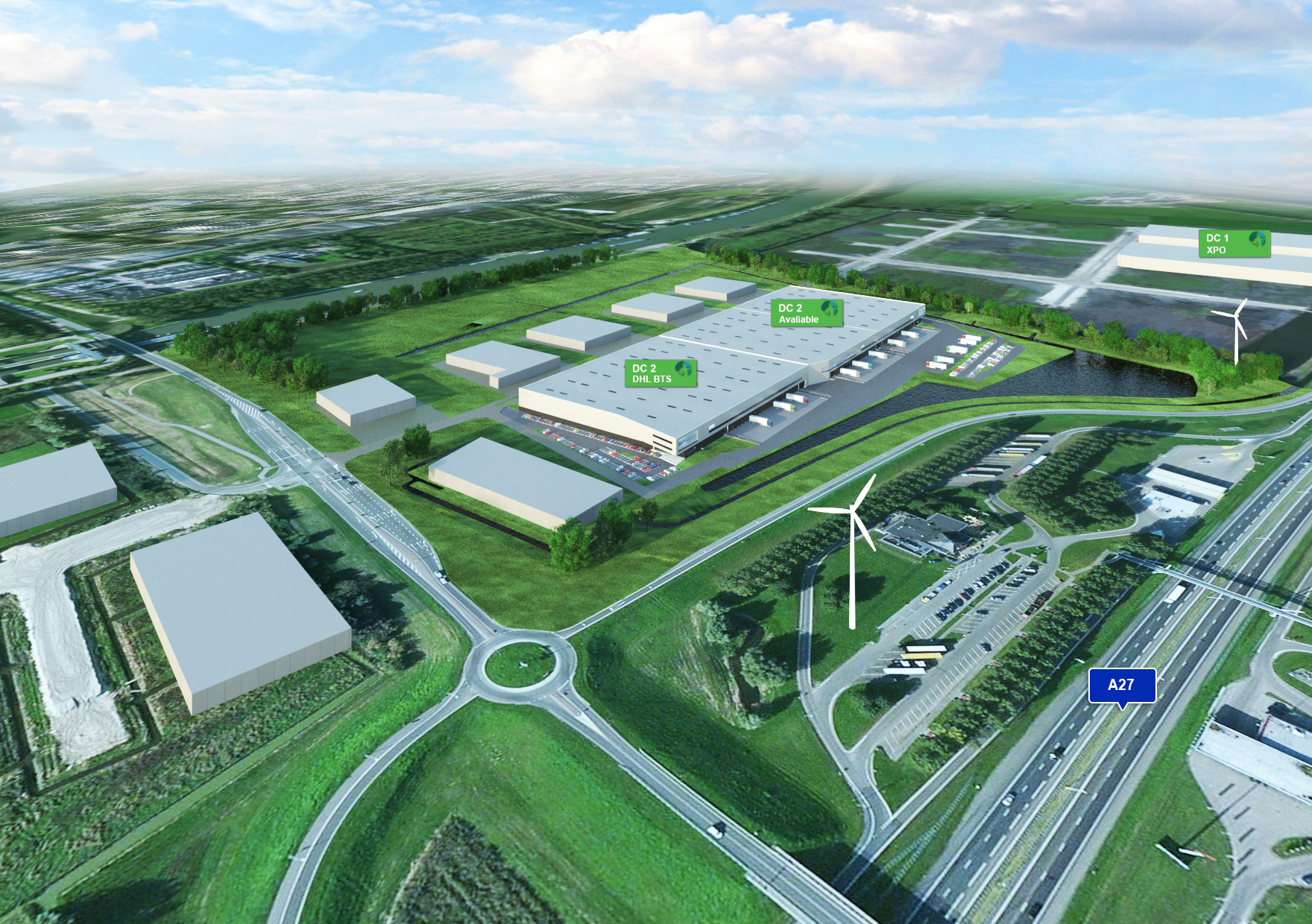 DC 1
XPO

DC 2
Avaliable

DC 2
DHL BTS

A27